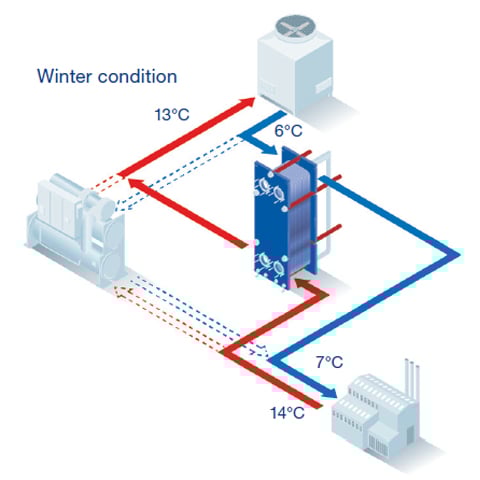 Winter condition

13°C

6°C

7°C

14°C